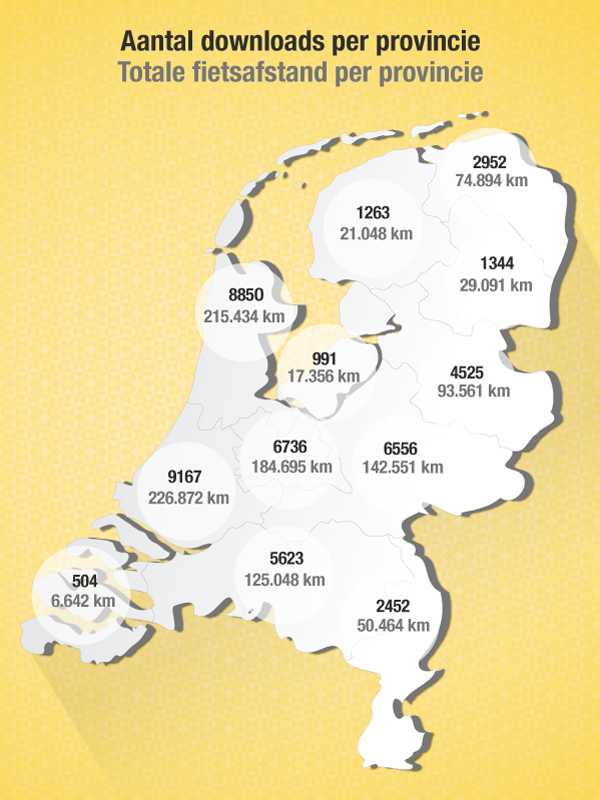 Aantal downloads per provincie
Totale fietsafstand per provincie

2952
74.894 km

1263
21.048 km

1344
29.091 km

8850
215.434 km

991
17.356 km

4525
93.561 km

6736
184.695 km

6556
142.551 km

9167
226.872 km

5623
125.048 km

504
6.642 km

2452
50.464 km